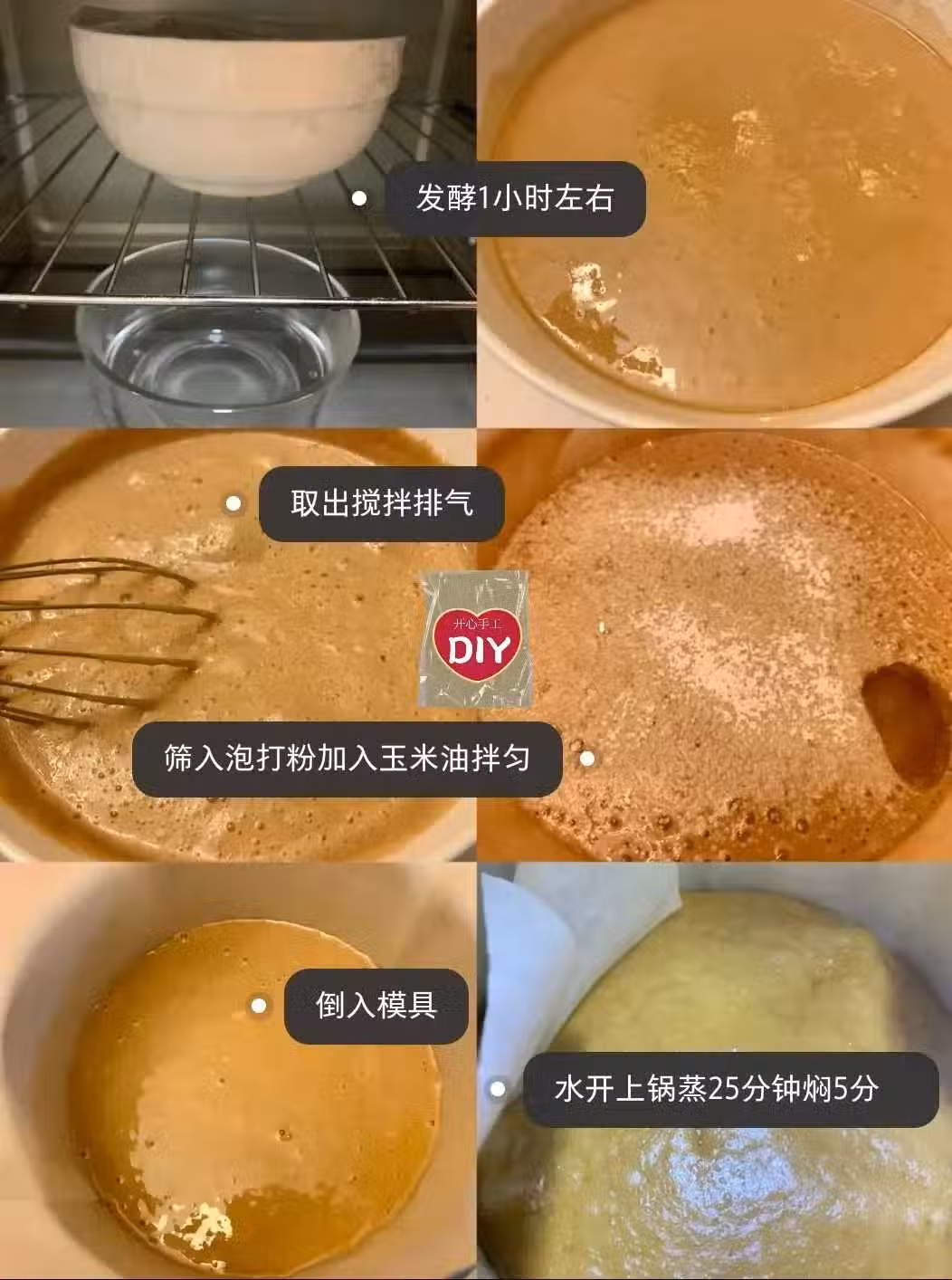 发酵1小时左右

取出搅拌排气

开心手工
DIY

筛入泡打粉加入玉米油拌匀

倒入模具

水开上锅蒸25分钟焖5分