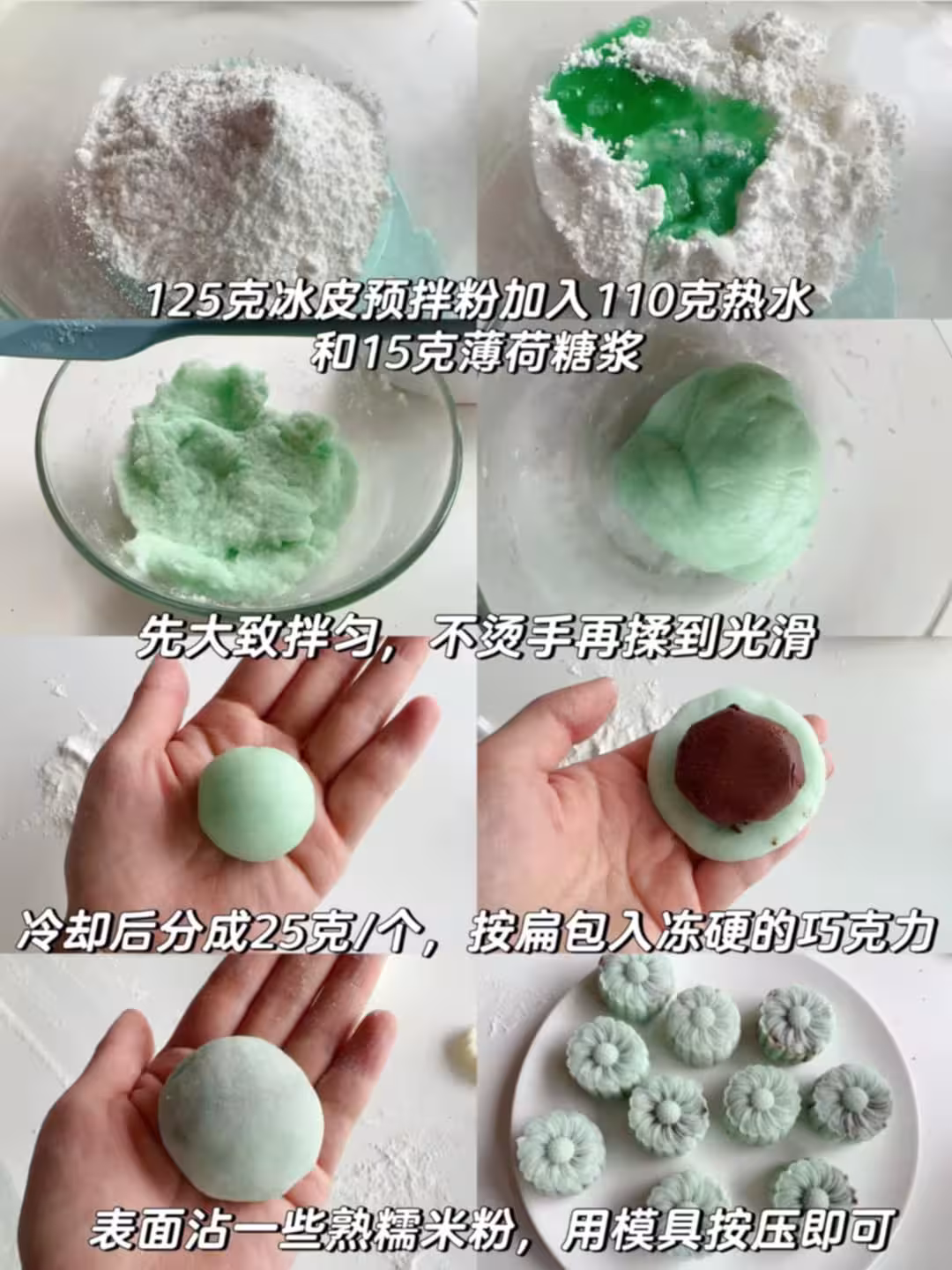 125克冰皮预拌粉加入110克热水
和15克薄荷糖浆

先大致拌匀，不烫手再揉到光滑

冷却后分成25克/个，按扁包入冻硬的巧克力

表面沾一些熟糯米粉，用模具按压即可